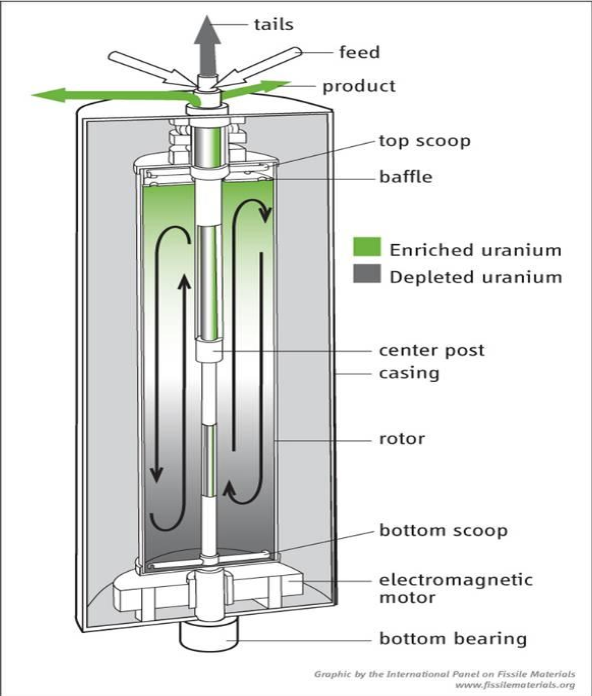 tails
feed
product
top scoop
baffle
Enriched uranium
Depleted uranium
center post
casing
rotor
bottom scoop
electromagnetic motor
bottom bearing

Graphic by the International Panel on Fissile Materials
www.fissilematerials.org